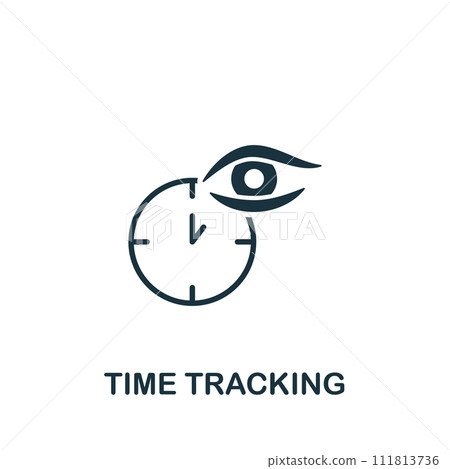 PIXTA

TIME TRACKING

pixtastock.com - 111813736