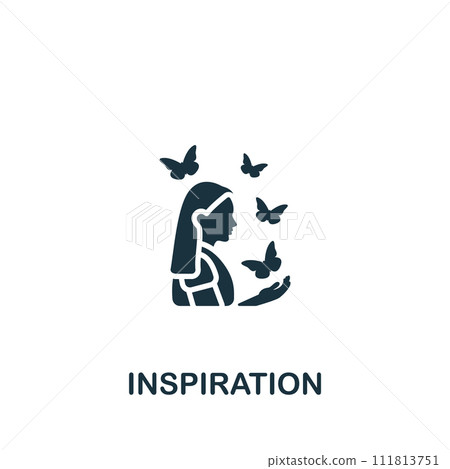 PIXTA

INSPIRATION

pixtastock.com - 111813751