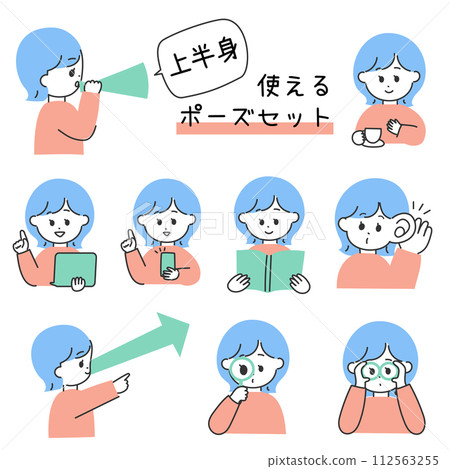 上半身

使える
ポーズセット

PIXTA

pixtastock.com – 112563255