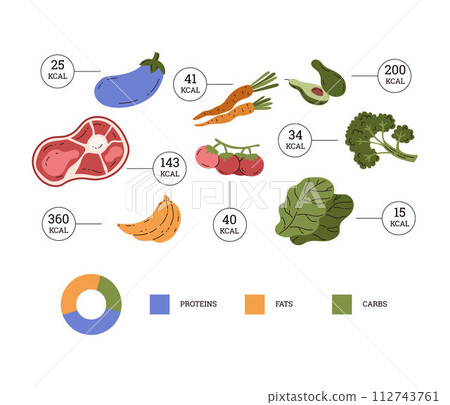 25 KCAL

41 KCAL

200 KCAL

34 KCAL

143 KCAL

PIXTA

360 KCAL

40 KCAL

15 KCAL

PROTEINS

FATS

CARBS

pixtastock.com - 112743761