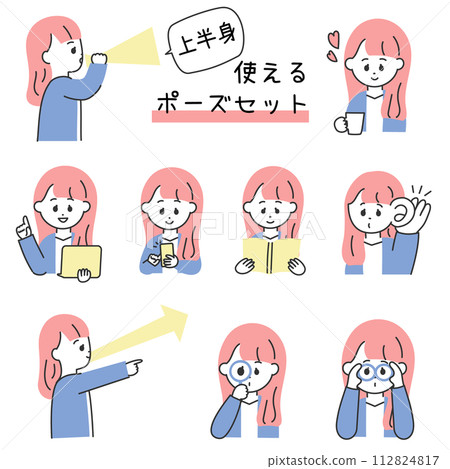 上半身
使える
ポーズセット

PIXTA

pixtastock.com – 112824817