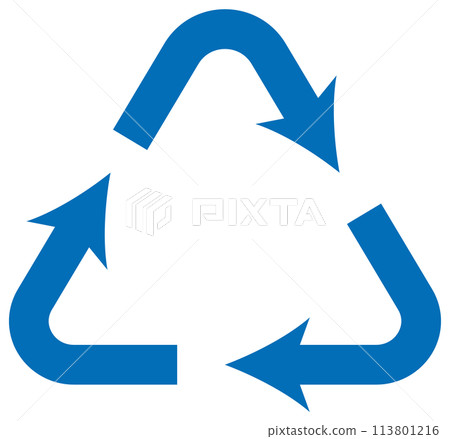 PIXTA

pixtastock.com - 113801216