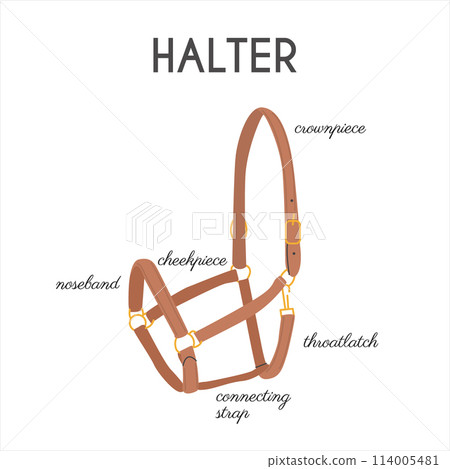 HALTER

crownpiece

PIXTA

cheekpiece

noseband

throatlatch

connecting strap

pixtastock.com – 114005481