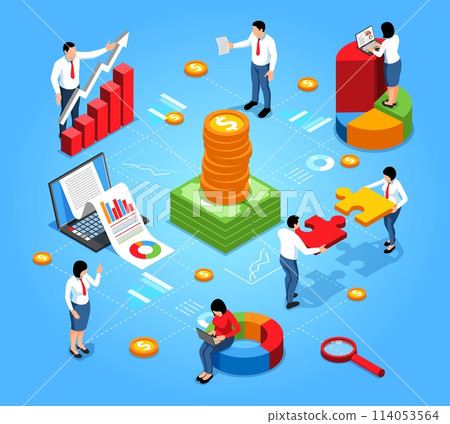 PIXTA

pixtastock.com - 114053564