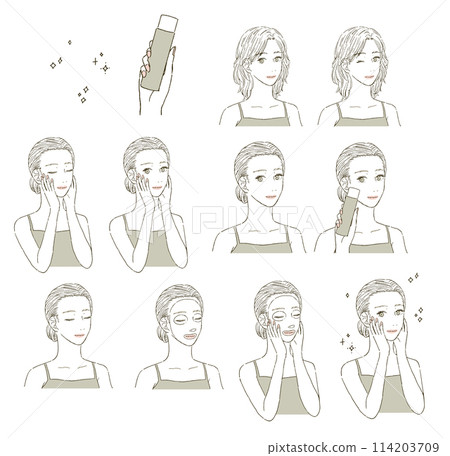 PIXTA

pixtastock.com - 114203709