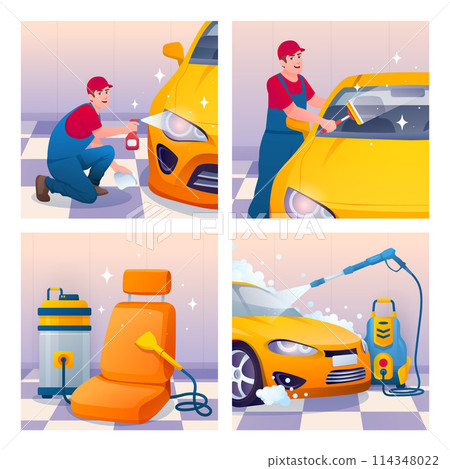 PIXTA

pixtastock.com - 114348022