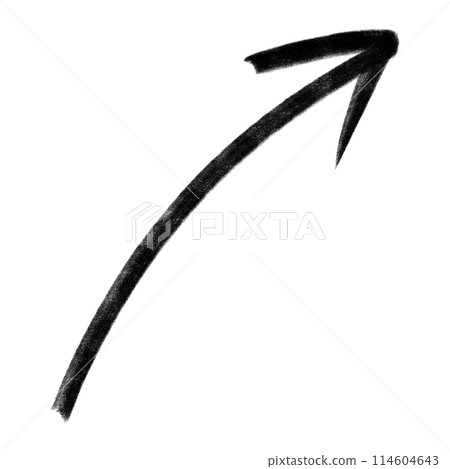 PIXTA

pixtastock.com - 114604643