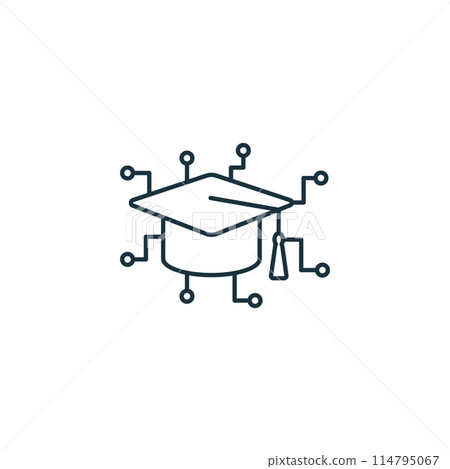 PIXTA

pixtastock.com - 114795067