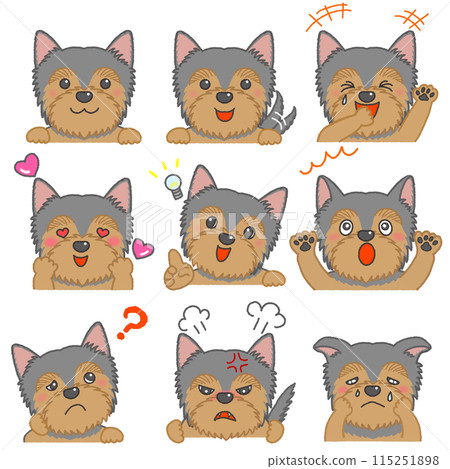 ?

PIXTA

pixtastock.com - 115251898