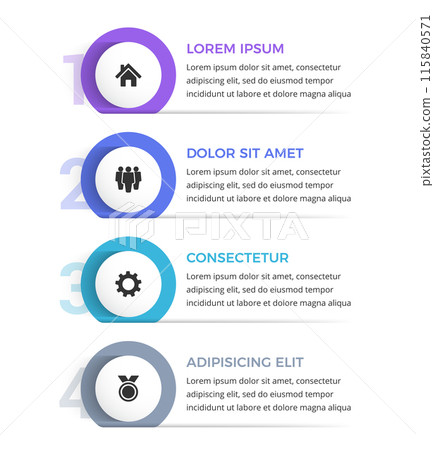 1
LOREM IPSUM
Lorem ipsum dolor sit amet, consectetur adipiscing elit, sed do eiusmod tempor incididunt ut labore et dolore magna aliqua

2
DOLOR SIT AMET
Lorem ipsum dolor sit amet, consectetur adipiscing elit, sed do eiusmod tempor incididunt ut labore et dolore magna aliqua

PIXTA

3
CONSECTETUR
Lorem ipsum dolor sit amet, consectetur adipiscing elit, sed do eiusmod tempor incididunt ut labore et dolore magna aliqua

4
ADIPISICING ELIT
Lorem ipsum dolor sit amet, consectetur adipiscing elit, sed do eiusmod tempor incididunt ut labore et dolore magna aliqua

pixtastock.com – 115840571