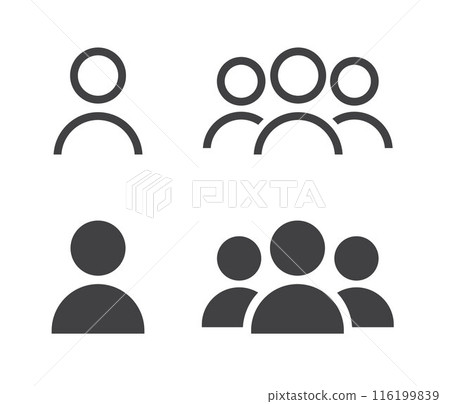 PIXTA

pixtastock.com - 116199839