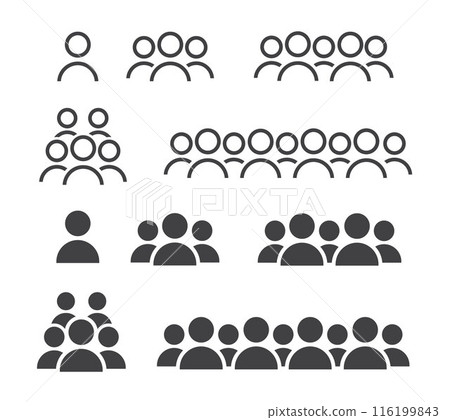 PIXTA

pixtastock.com - 116199843