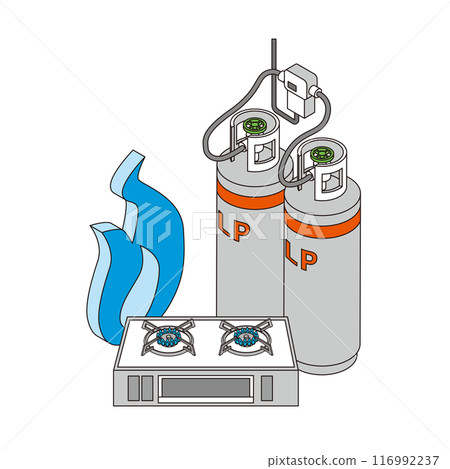 PIXTA

LP

LP

pixtastock.com – 116992237