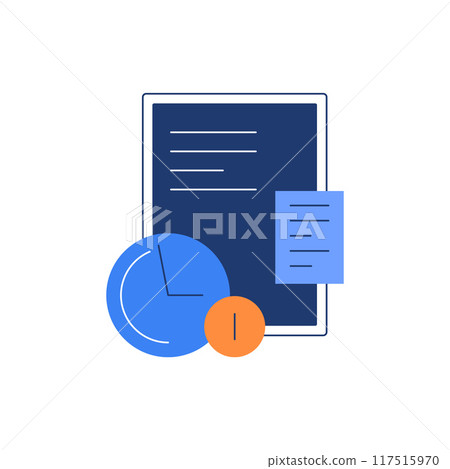 PIXTA

pixtastock.com - 117515970