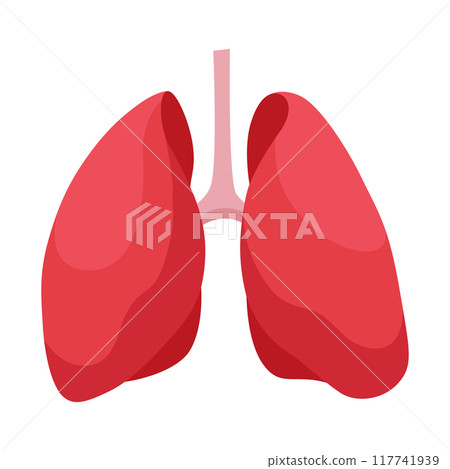 PIXTA

pixtastock.com - 117741939