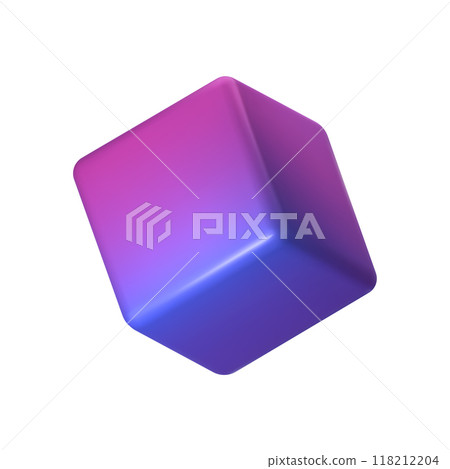 PIXTA

pixtastock.com - 118212204