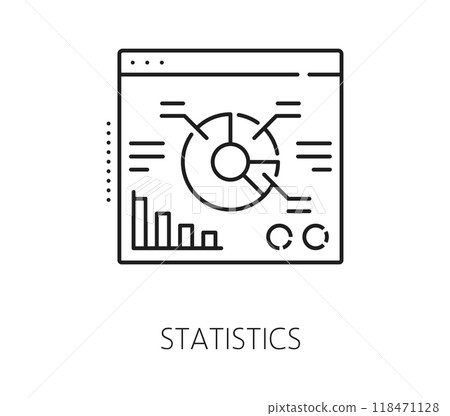 PIXTA

STATISTICS

pixtastock.com - 118471128