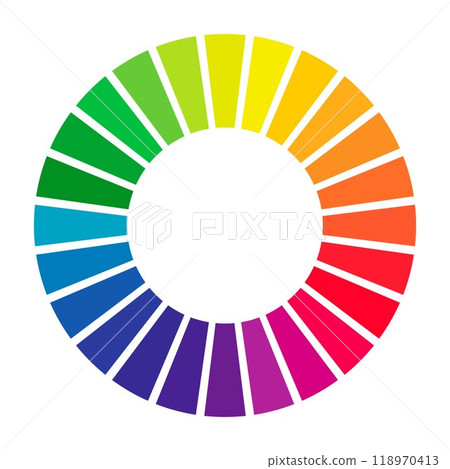 PIXTA

pixtastock.com - 118970413