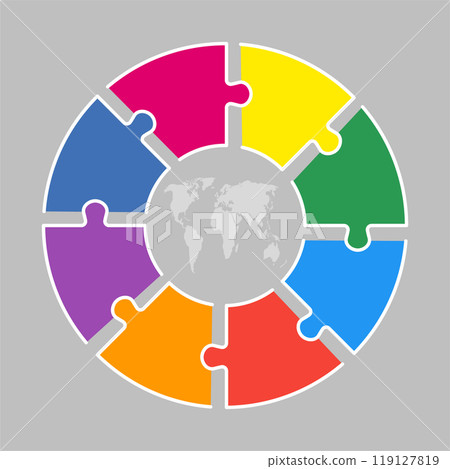 PIXTA

pixtastock.com - 119127819