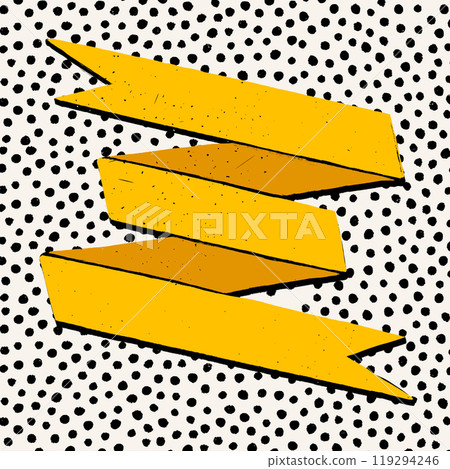 PIXTA

pixtastock.com - 119294246