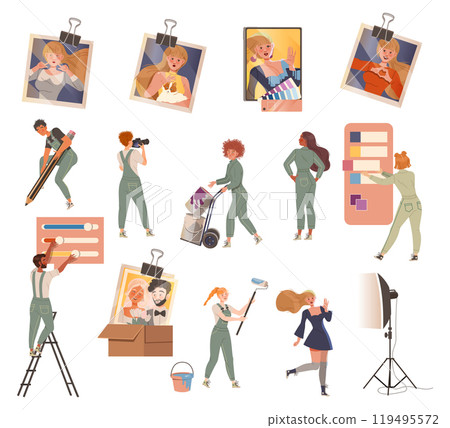 PIXTA

pixtastock.com - 119495572