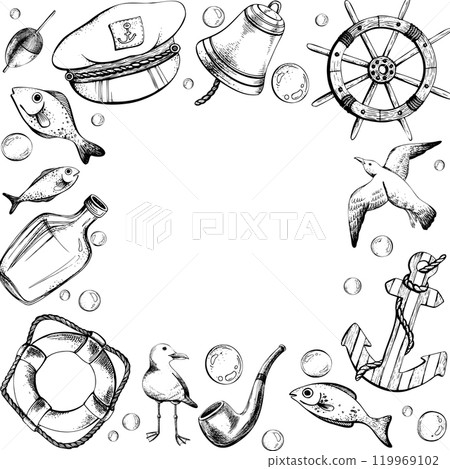 PIXTA

pixtastock.com - 119969102