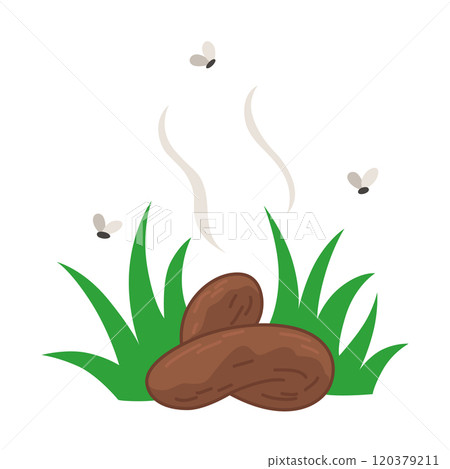 PIXTA

pixtastock.com - 120379211