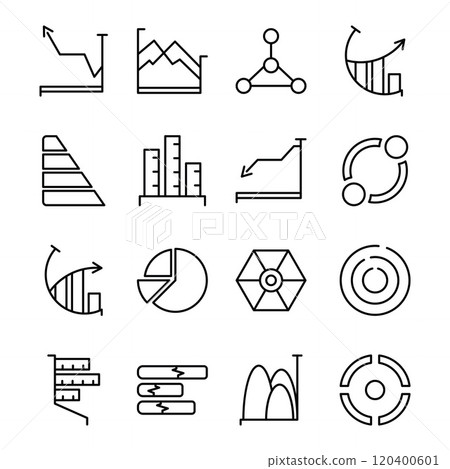 PIXTA

pixtastock.com – 120400601