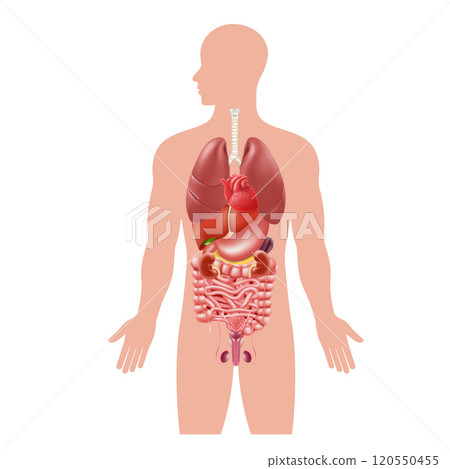 PIXTA

pixtastock.com - 120550455