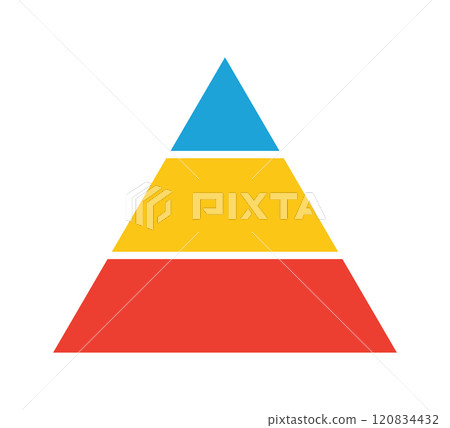 PIXTA

pixtastock.com - 120834432