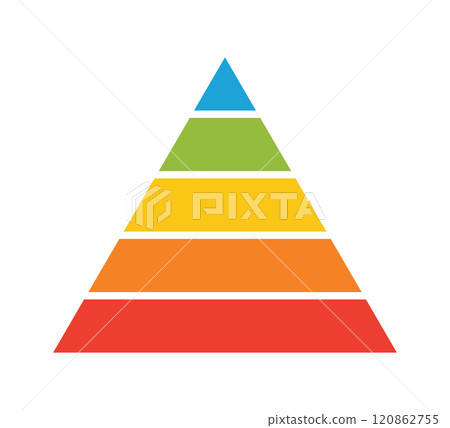 PIXTA

pixtastock.com - 120862755