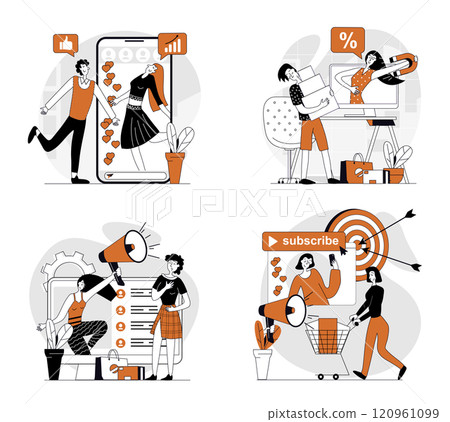 %

PIXTA

subscribe

pixtastock.com - 120961099