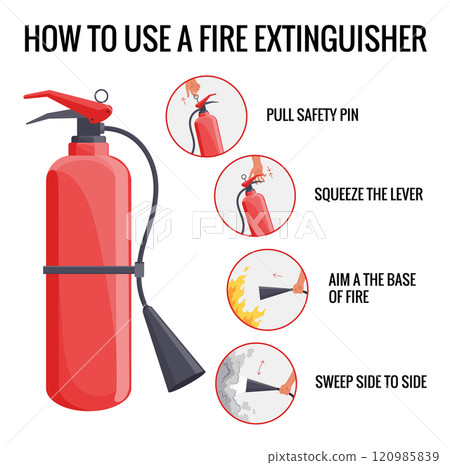 HOW TO USE A FIRE EXTINGUISHER

PULL SAFETY PIN

SQUEEZE THE LEVER

PIXTA

AIM A THE BASE OF FIRE

SWEEP SIDE TO SIDE

pixtastock.com - 120985839