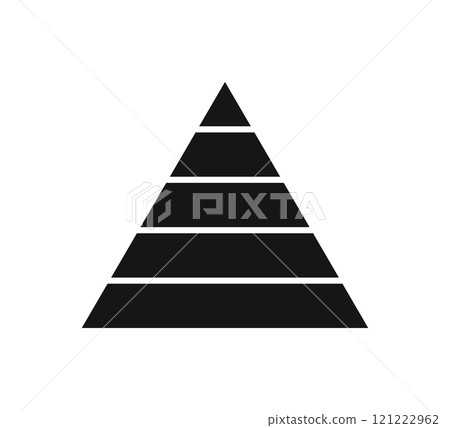 PIXTA

pixtastock.com - 121222962