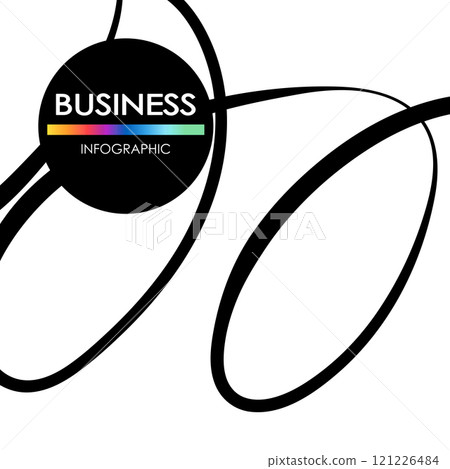 BUSINESS
INFOGRAPHIC

PIXTA

pixtastock.com – 121226484