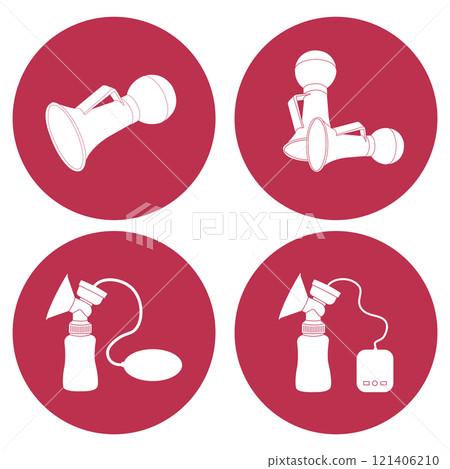 PIXTA

pixtastock.com – 121406210