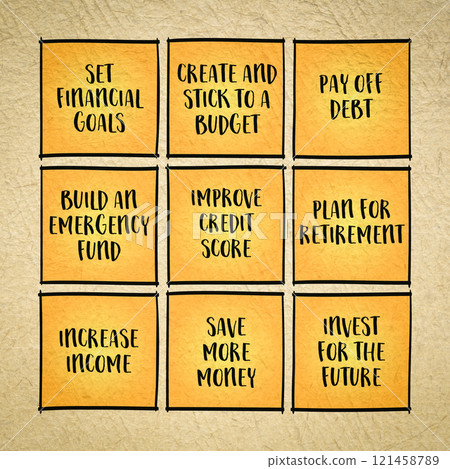 SET FINANCIAL GOALS

CREATE AND STICK TO A BUDGET

PAY OFF DEBT

BUILD AN EMERGENCY FUND

IMPROVE CREDIT SCORE

PLAN FOR RETIREMENT

INCREASE INCOME

SAVE MORE MONEY

INVEST FOR THE FUTURE

PIXTA

pixtastock.com - 121458789