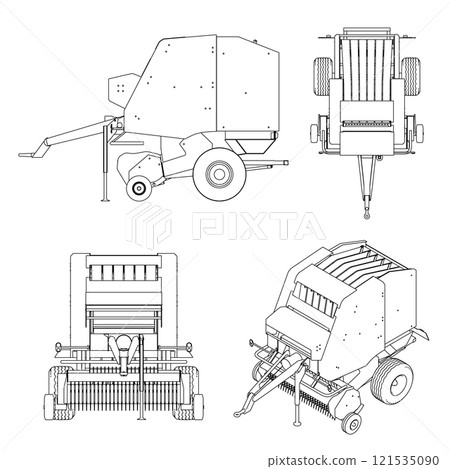 PIXTA

pixtastock.com – 121535090