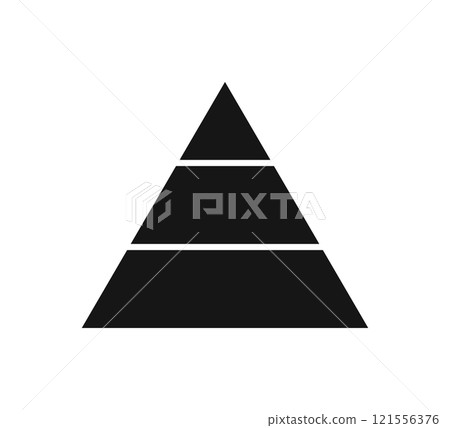 PIXTA

pixtastock.com - 121556376