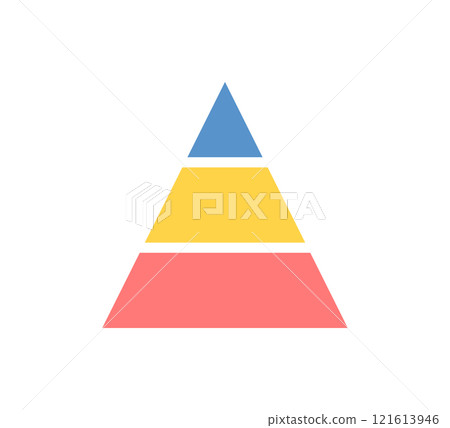 PIXTA

pixtastock.com - 121613946