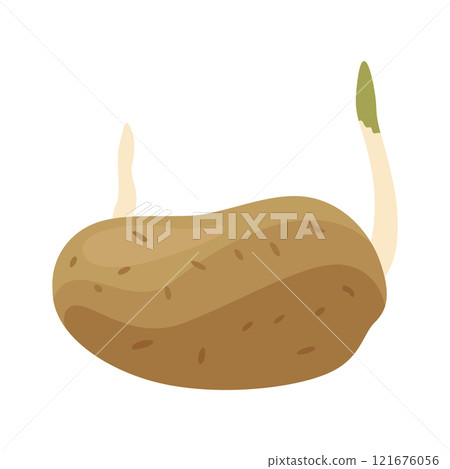 PIXTA

pixtastock.com - 121676056