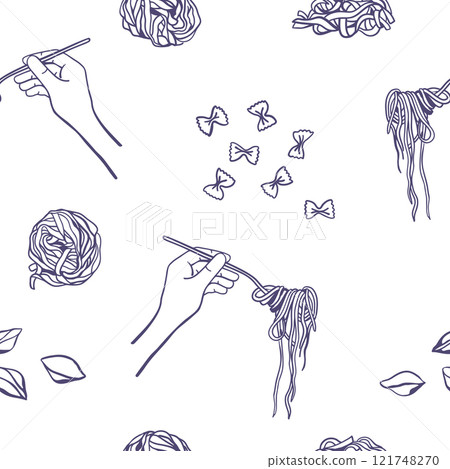 PIXTA

pixtastock.com - 121748270