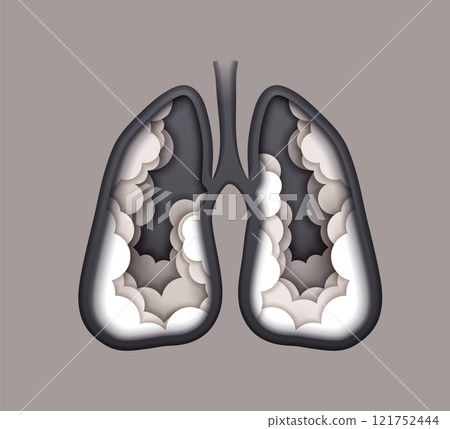 PIXTA

pixtastock.com - 121752444