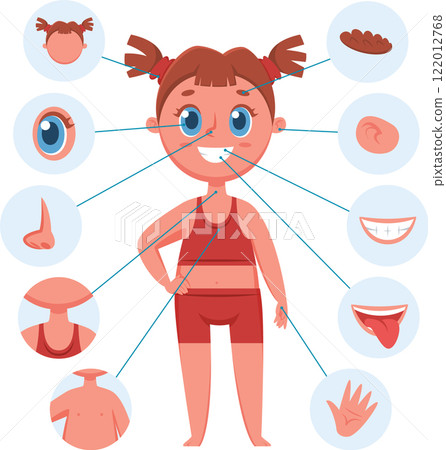 PIXTA

pixtastock.com – 122012768