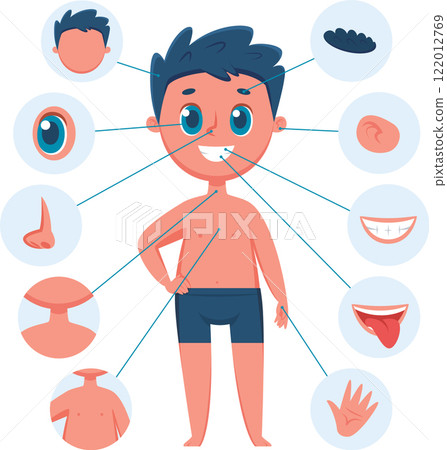 PIXTA

pixtastock.com – 122012769