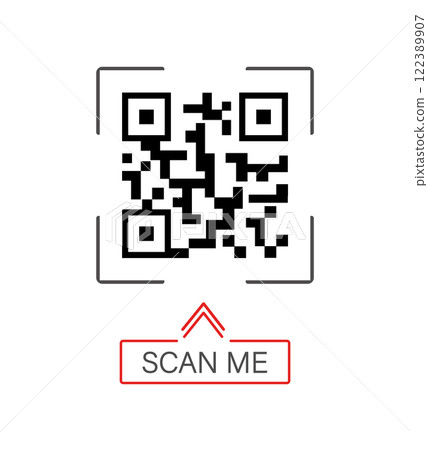 PIXTA

SCAN ME

pixtastock.com – 122389907