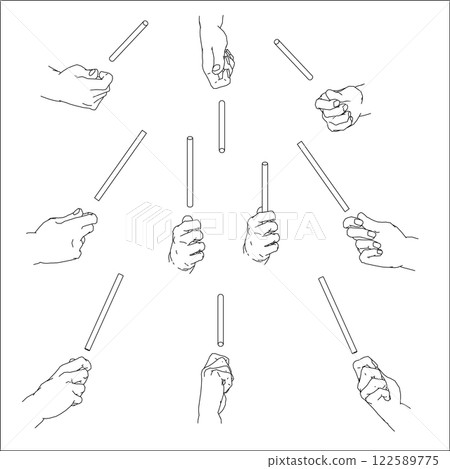 PIXTA

pixtastock.com – 122589775