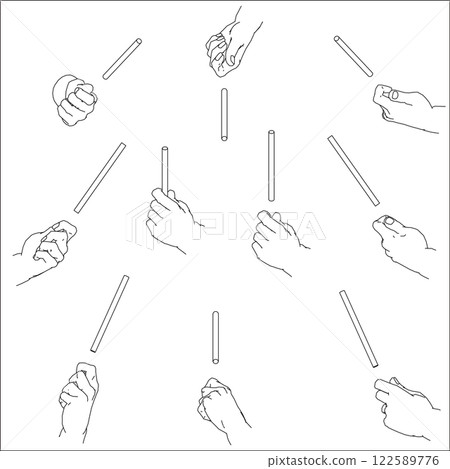 PIXTA

pixtastock.com – 122589776