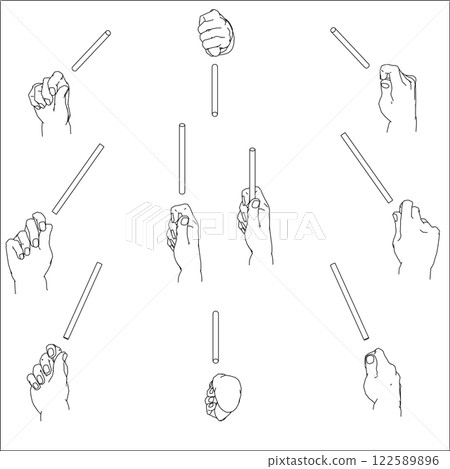 PIXTA

pixtastock.com – 122589896