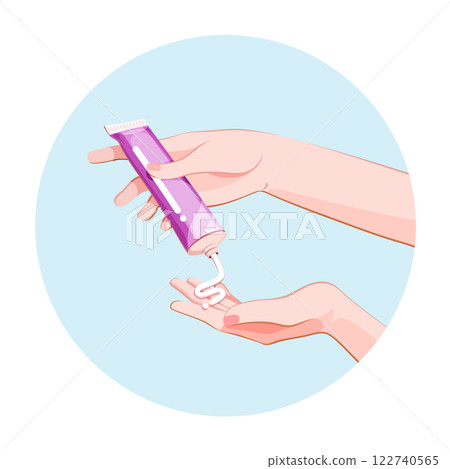 PIXTA

pixtastock.com - 122740565